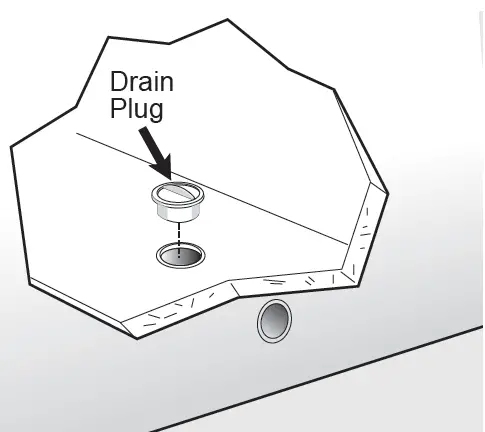 Drain Plug