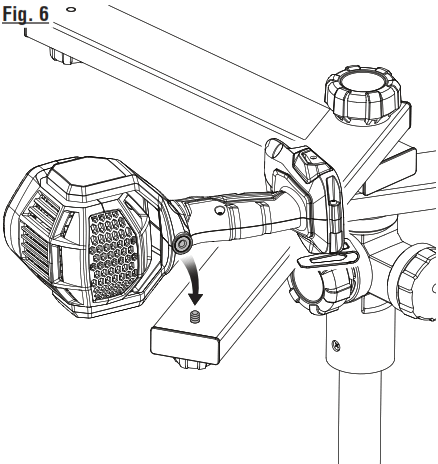 Fig. 6