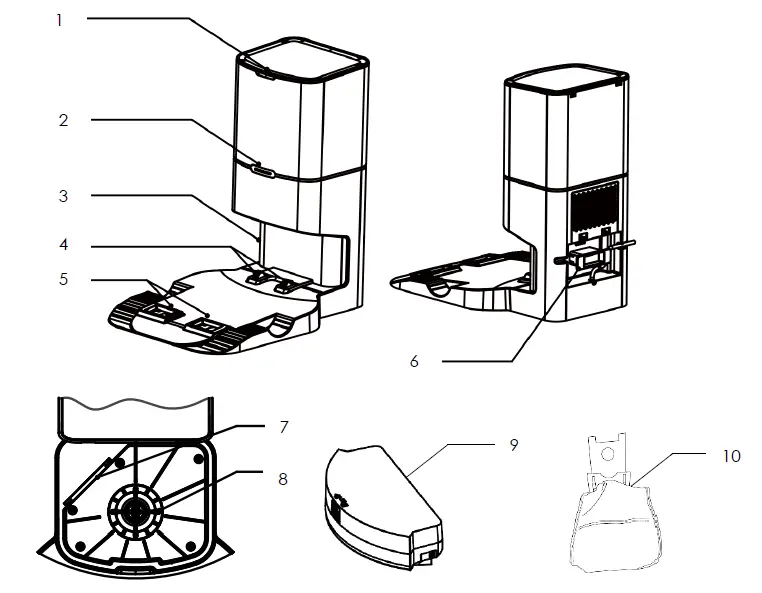 1
2
3
4
5
6
7
8
9
10