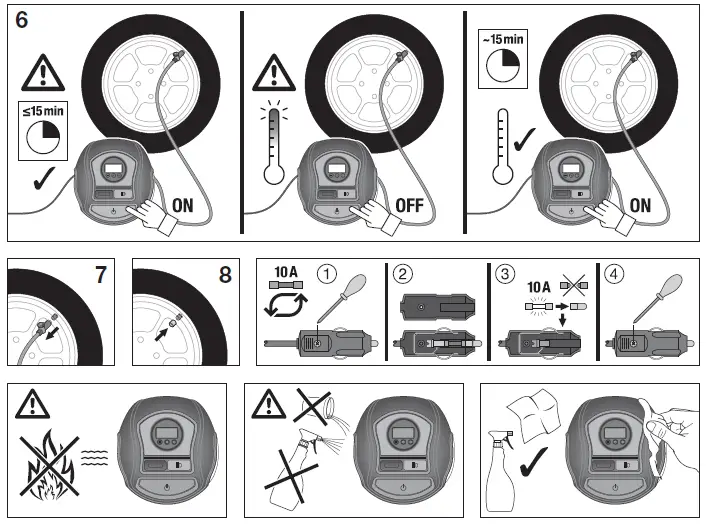 6

≤15 min

ON

OFF

~15 min

ON

7

8

10A

①

②

③

10A

④