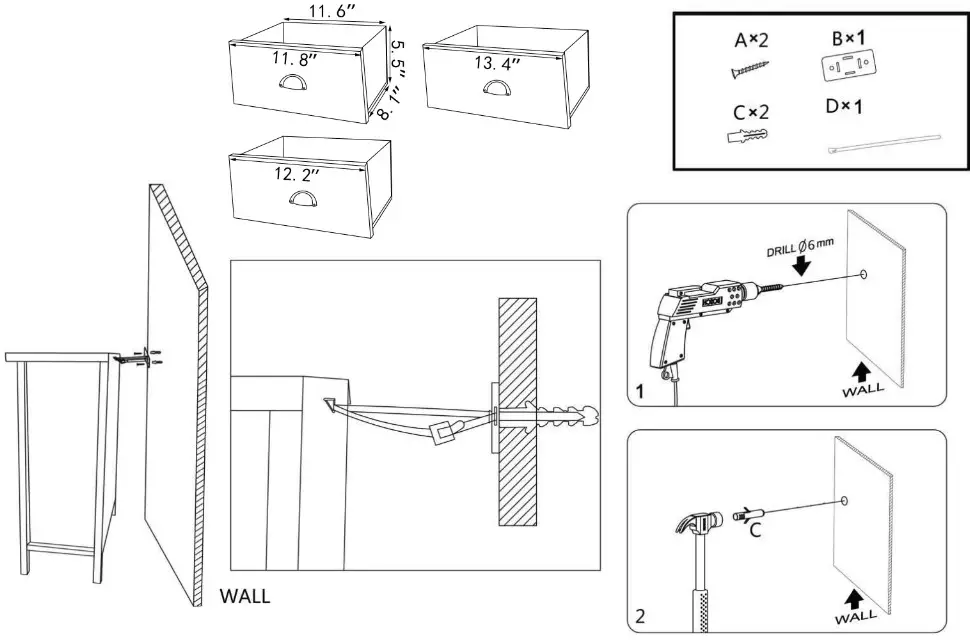 11. 6″
11. 8″
5. 5″
8. 1″
13. 4″
12. 2″

A×2
B×1
C×2
D×1

WALL

DRILL Ø6 mm
1
WALL

C
2
WALL