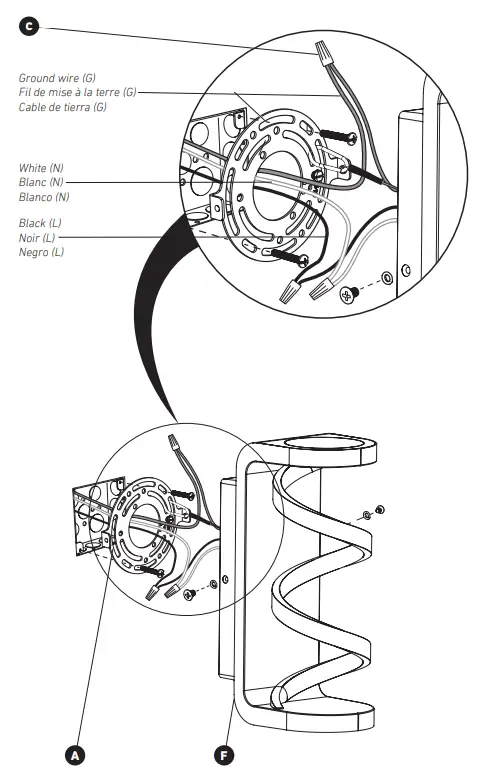 C

Ground wire (G)
Fil de mise à la terre (G)
Cable de tierra (G)

White (N)
Blanc (N)
Blanco (N)

Black (L)
Noir (L)
Negro (L)

A

F