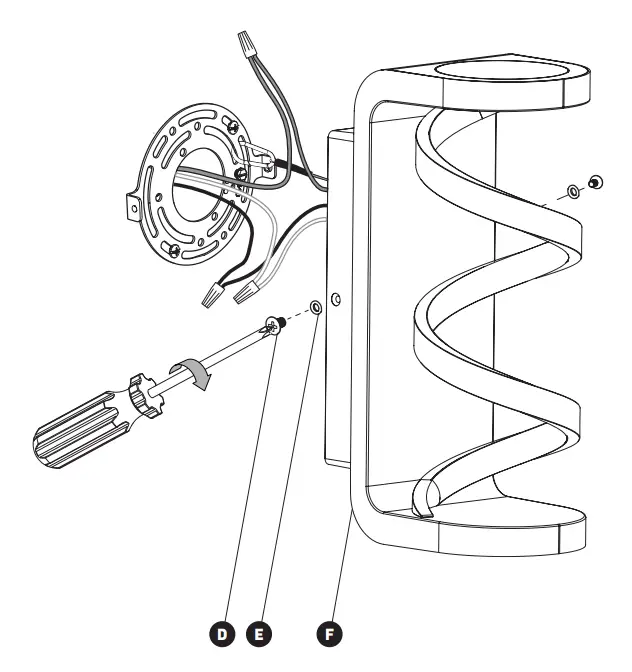 D E F