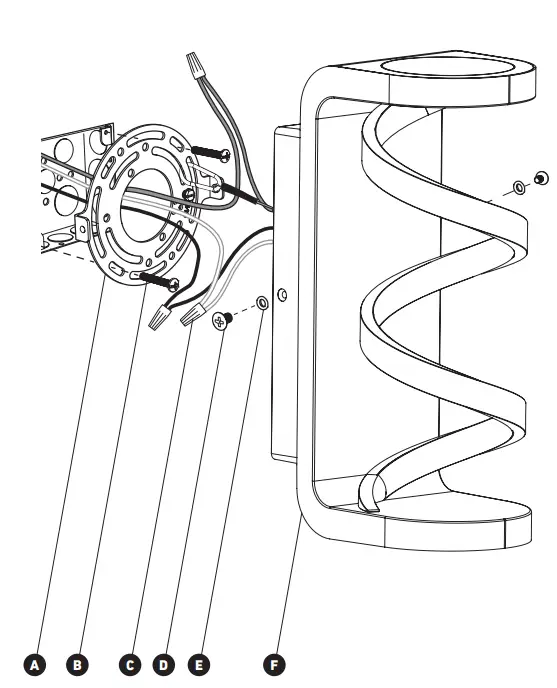 A B C D E F