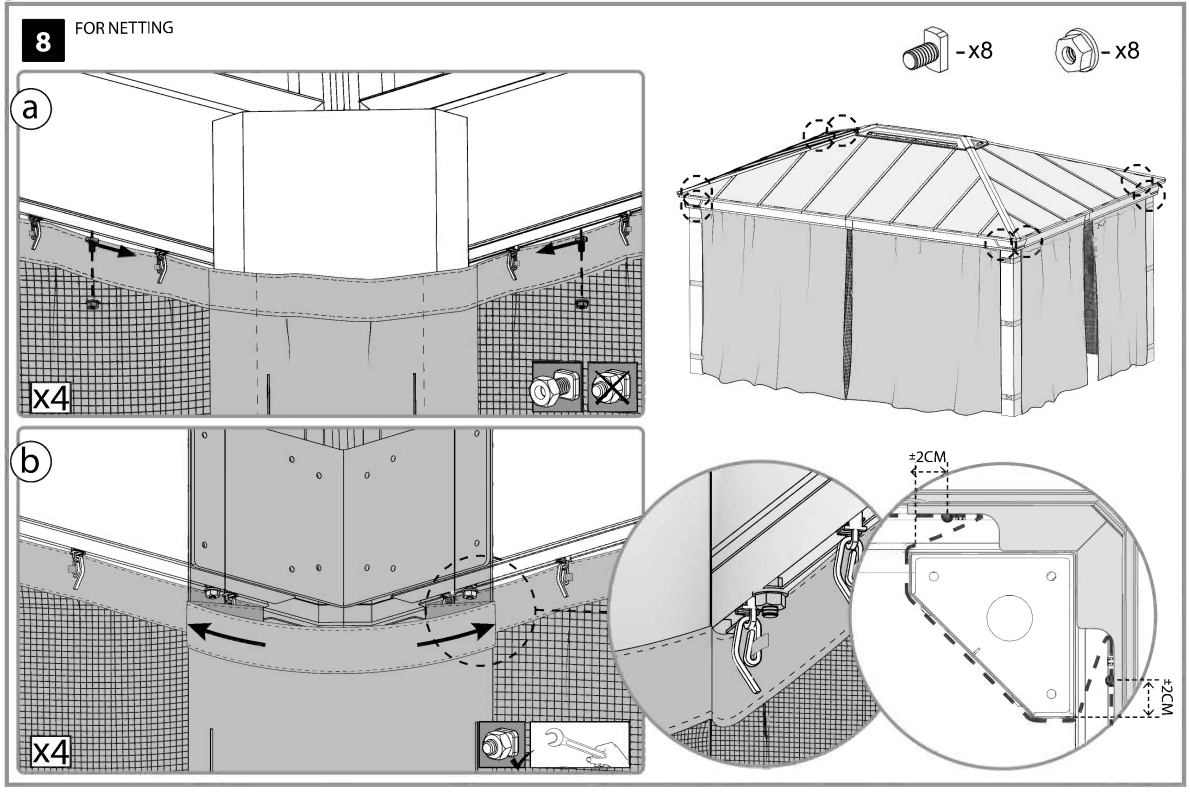 8 FOR NETTING

-x8 -x8

a

x4

b

x4

±2CM

±2CM