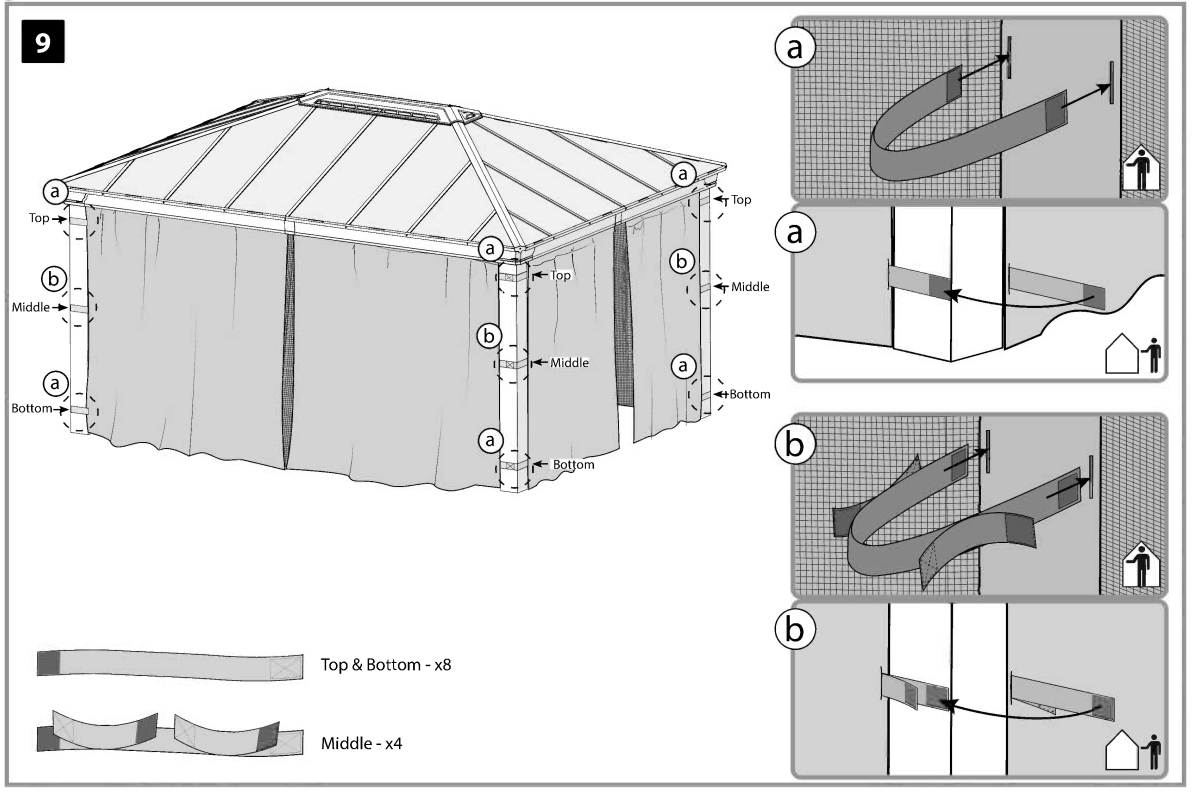 9

a
Top
b
Middle
a
Bottom

a
Top
b
Middle
a
Bottom

a
Top
b
Middle
a
Bottom

Top & Bottom - x8

Middle - x4

a

a

b

b