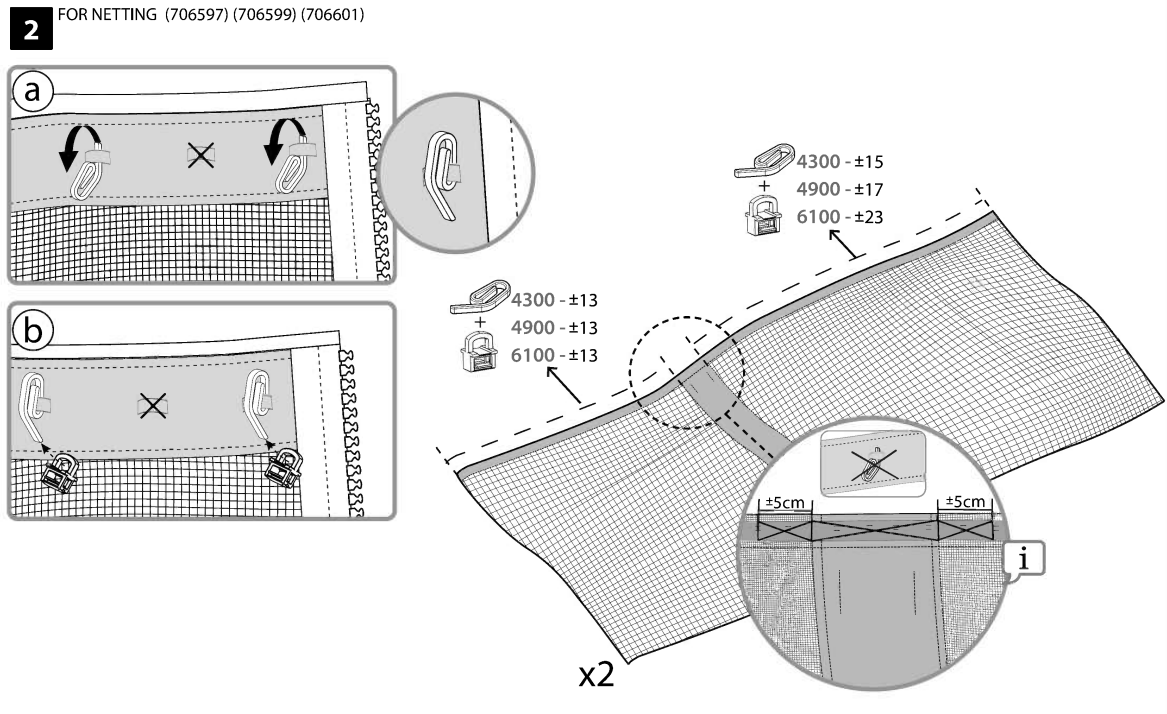 2 FOR NETTING (706597) (706599) (706601)

a

b

4300 - ±13
+
4900 - ±13
6100 - ±13

4300 - ±15
+
4900 - ±17
6100 - ±23

±5cm
±5cm

i

x2