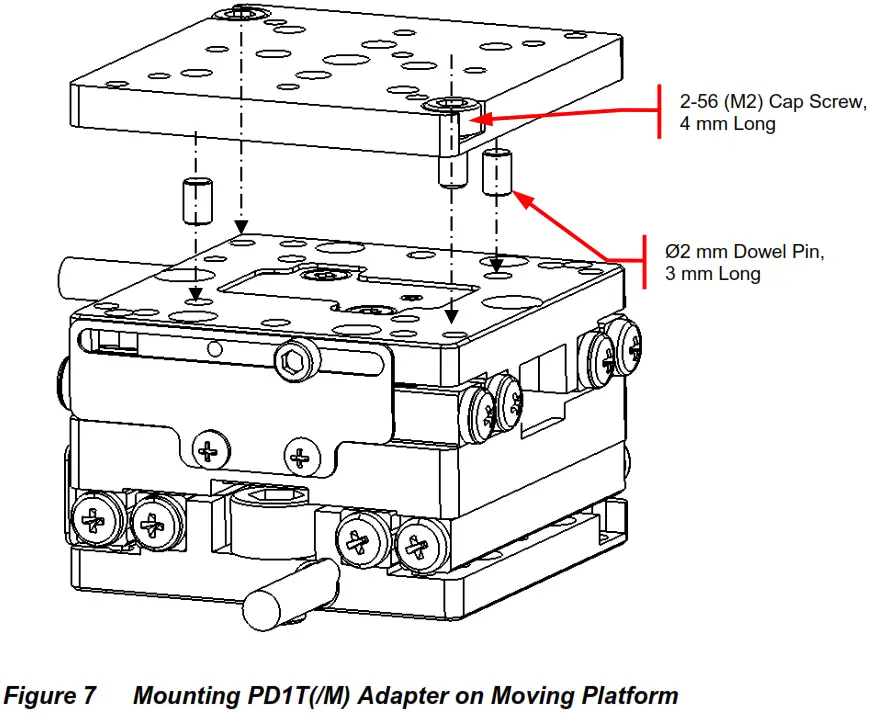 2-56 (M2) Cap Screw, 4 mm Long

Ø2 mm Dowel Pin, 3 mm Long

Figure 7 Mounting PD1T(/M) Adapter on Moving Platform