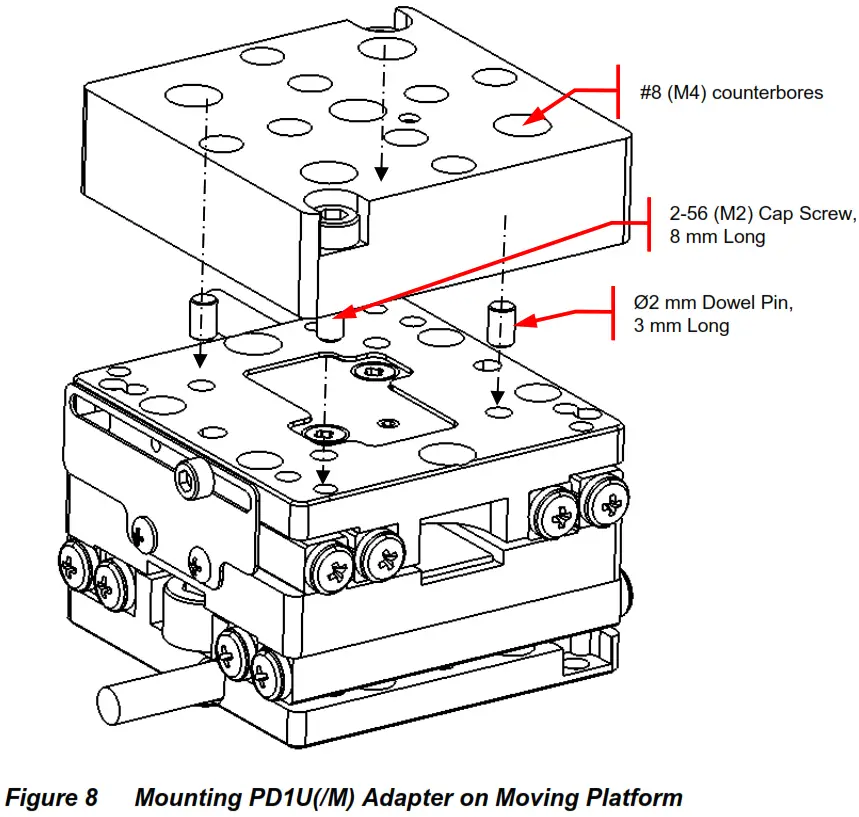 #8 (M4) counterbores

2-56 (M2) Cap Screw, 8 mm Long

Ø2 mm Dowel Pin, 3 mm Long

Figure 8 Mounting PD1U(/M) Adapter on Moving Platform