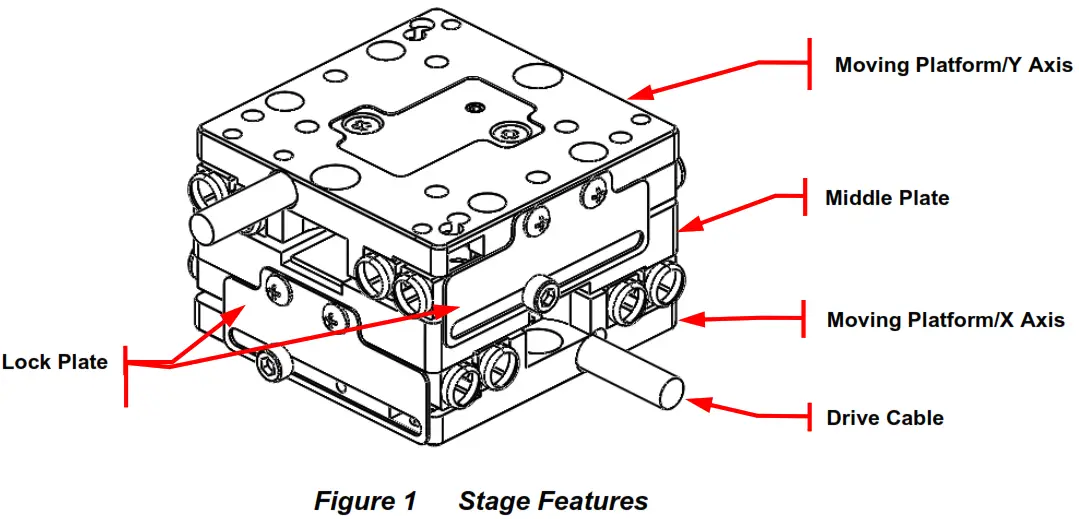 Moving Platform/Y Axis

Middle Plate

Moving Platform/X Axis

Lock Plate

Drive Cable

Figure 1 Stage Features