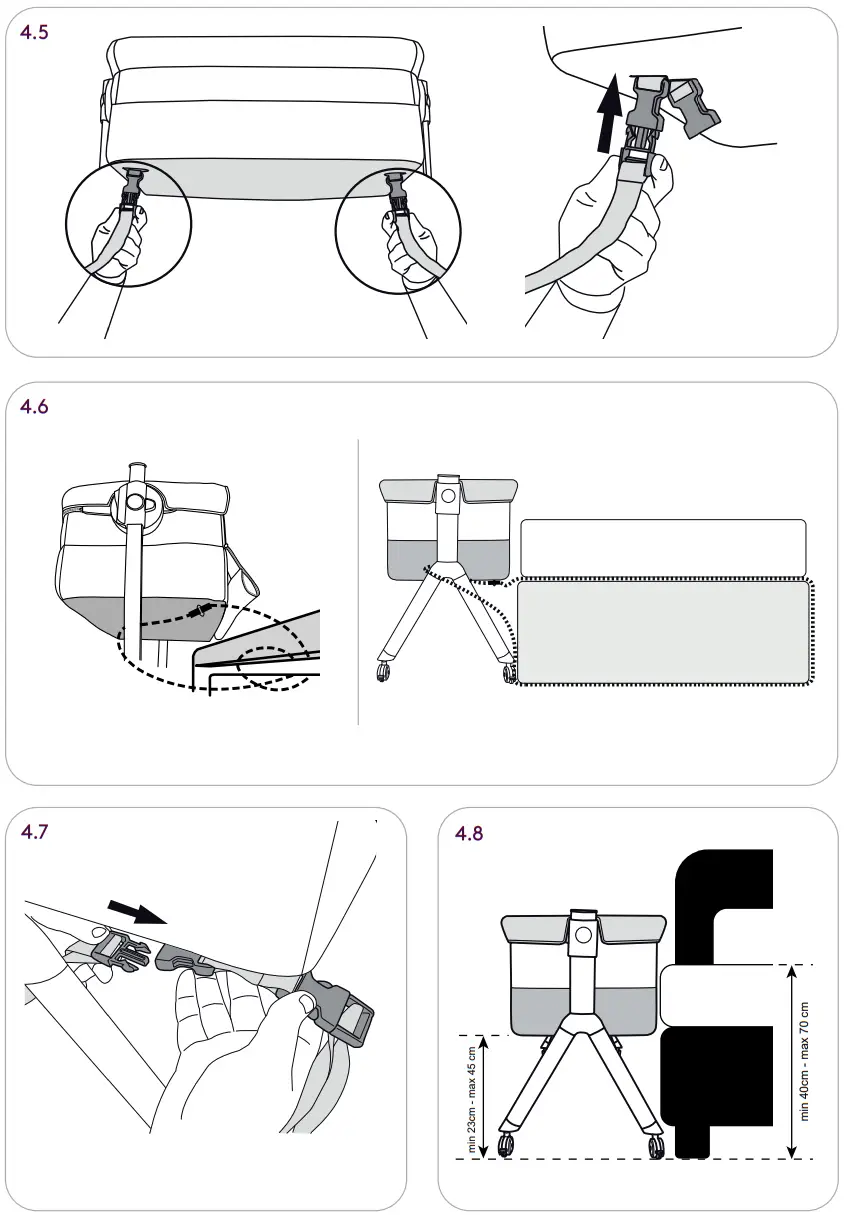 4.5

4.6

4.7

4.8

min 23cm - max 45 cm

min 40cm - max 70 cm