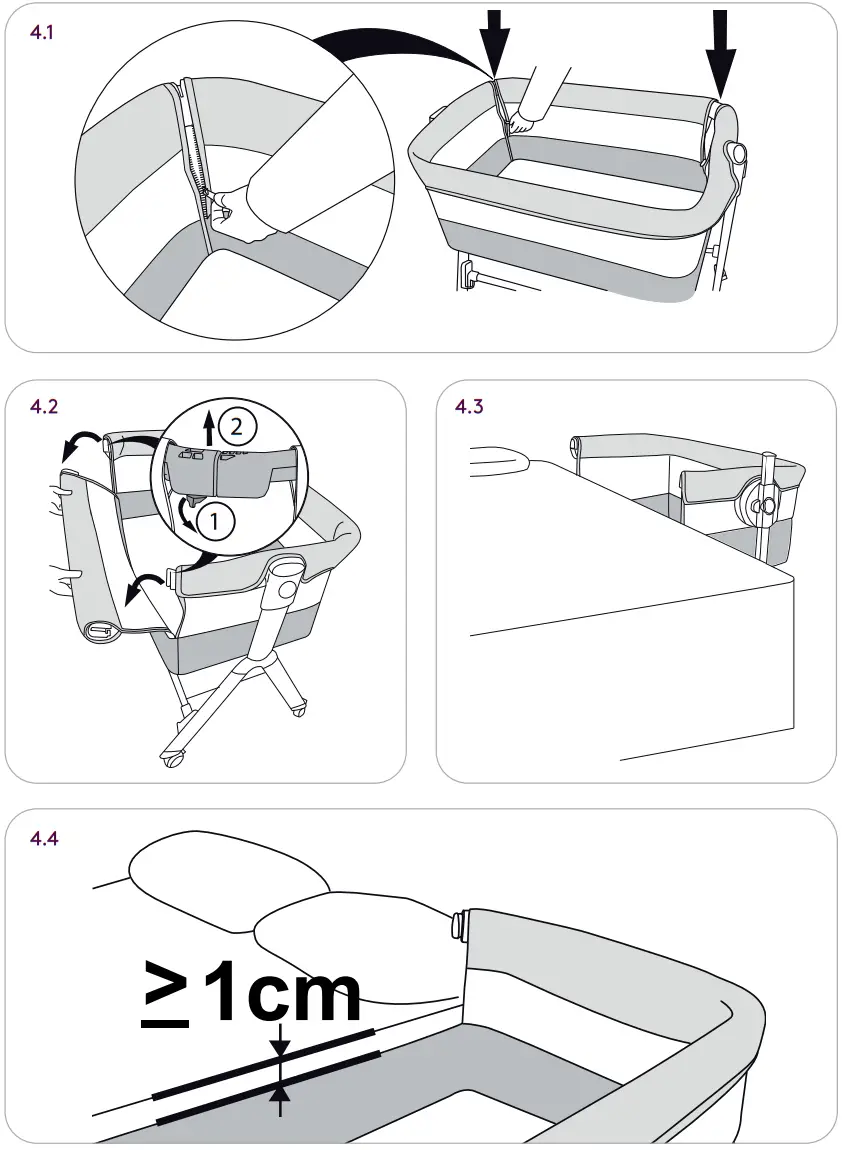 4.1

4.2

2

1

4.3

4.4

$\geq$1cm