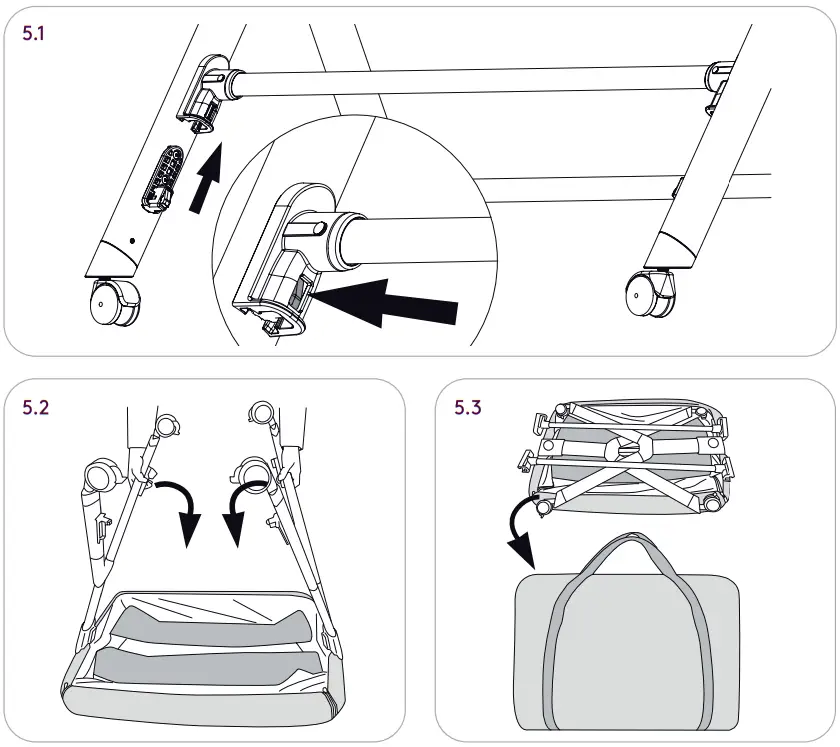 5.1

5.2

5.3