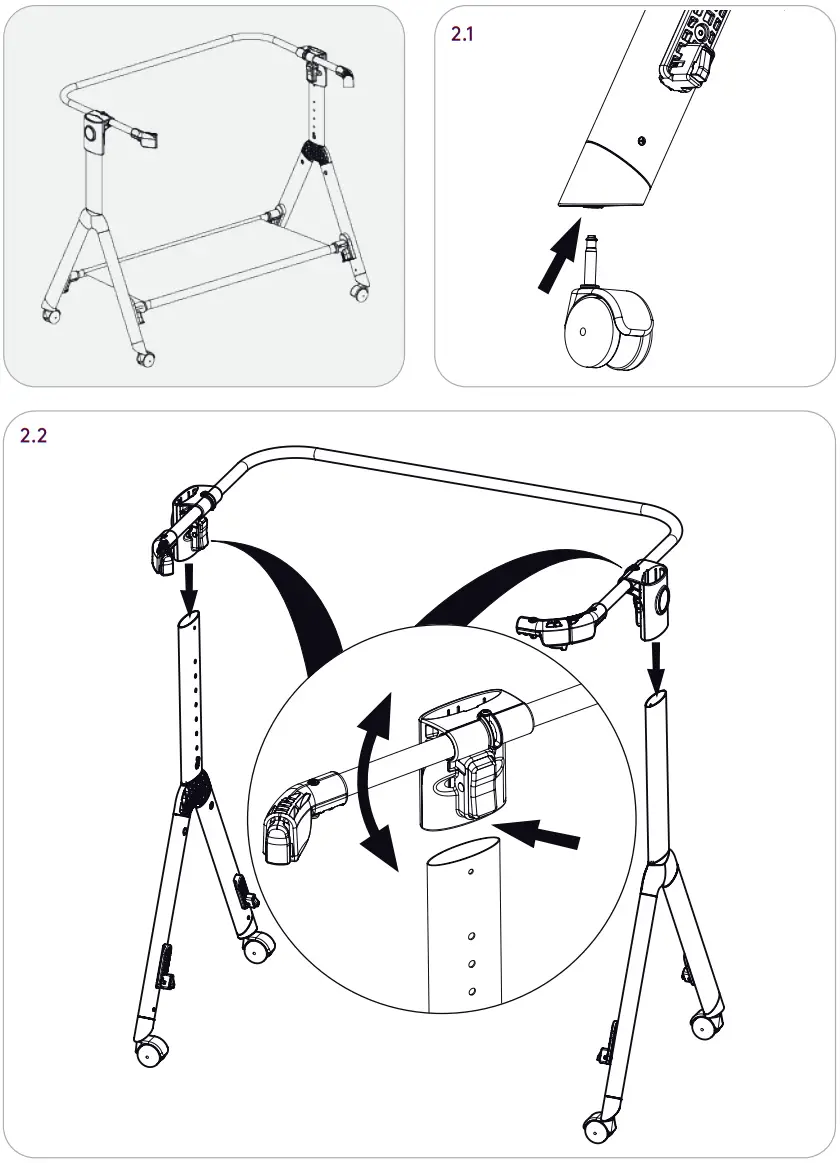 2.1

2.2