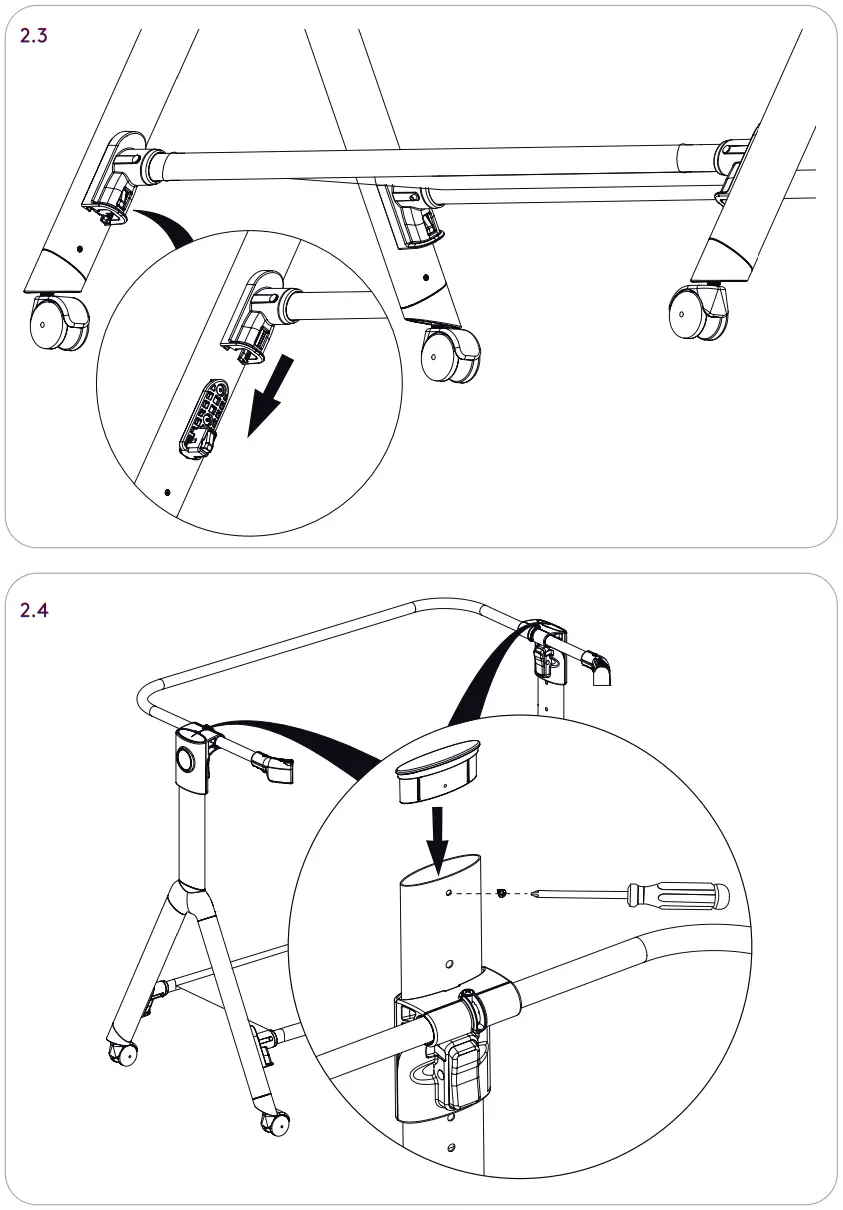 2.3

2.4