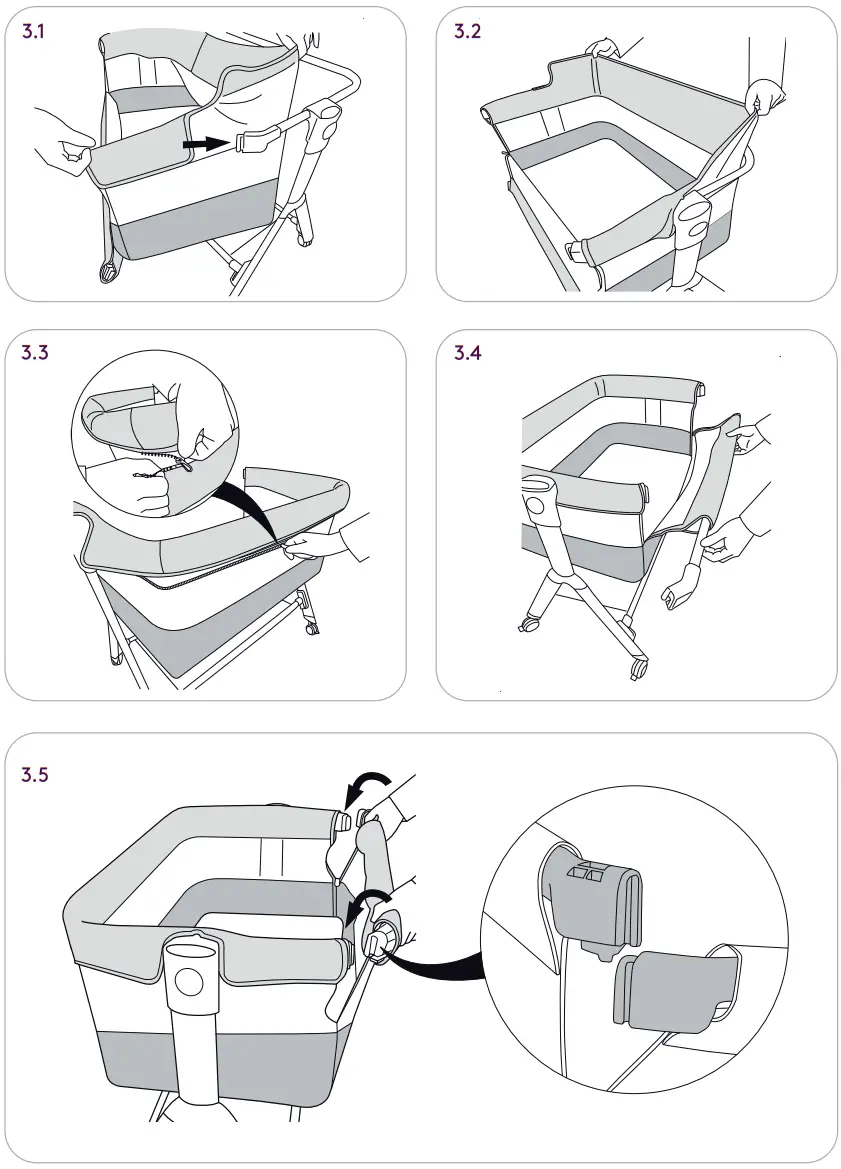 3.1

3.2

3.3

3.4

3.5