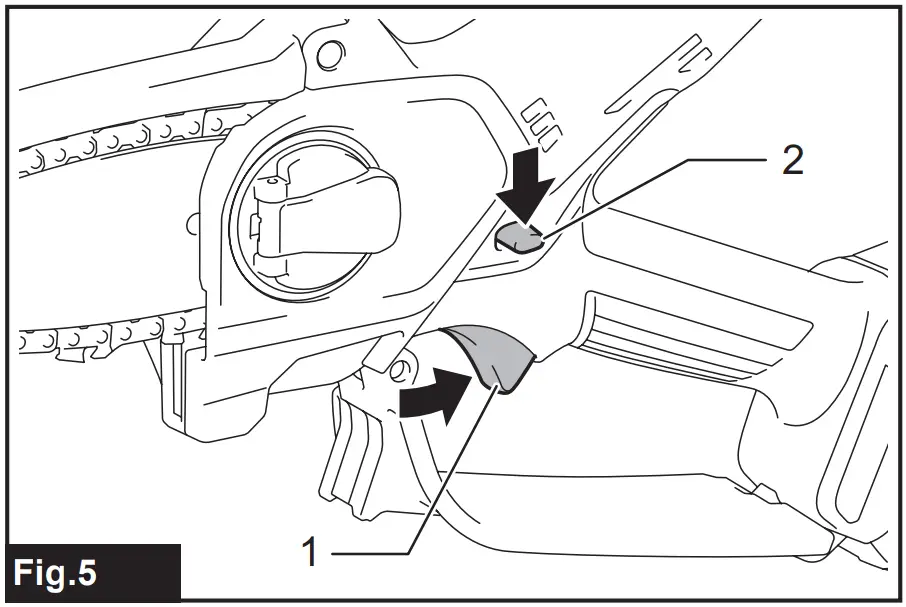 2

1

Fig.5