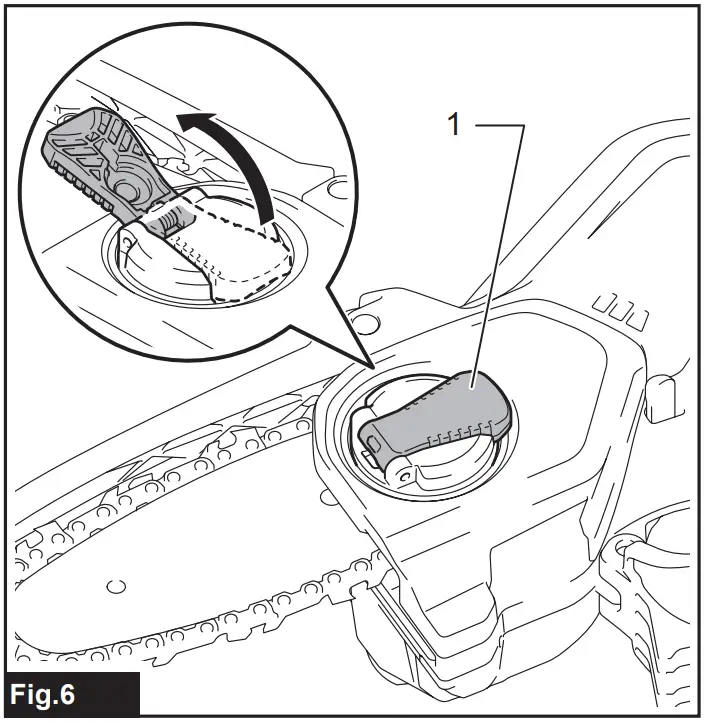 1

Fig.6