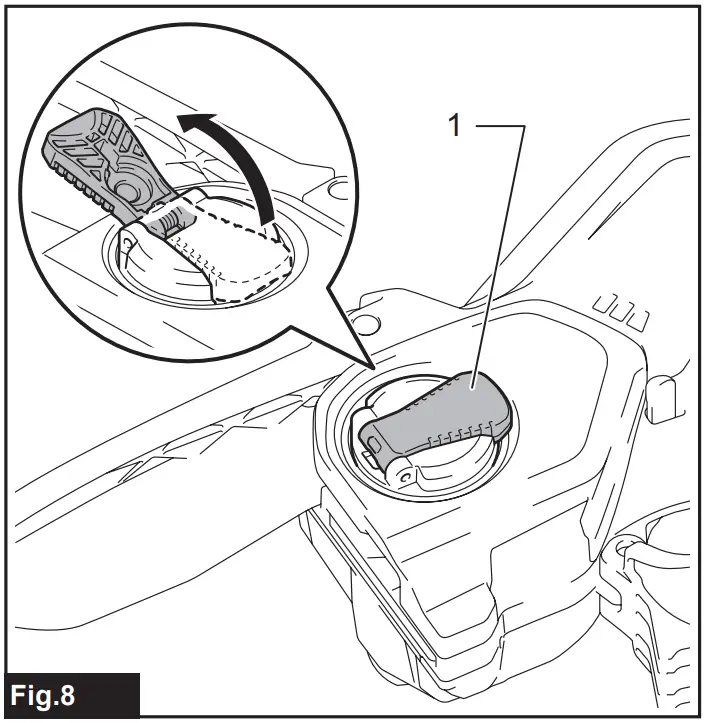 1

Fig.8