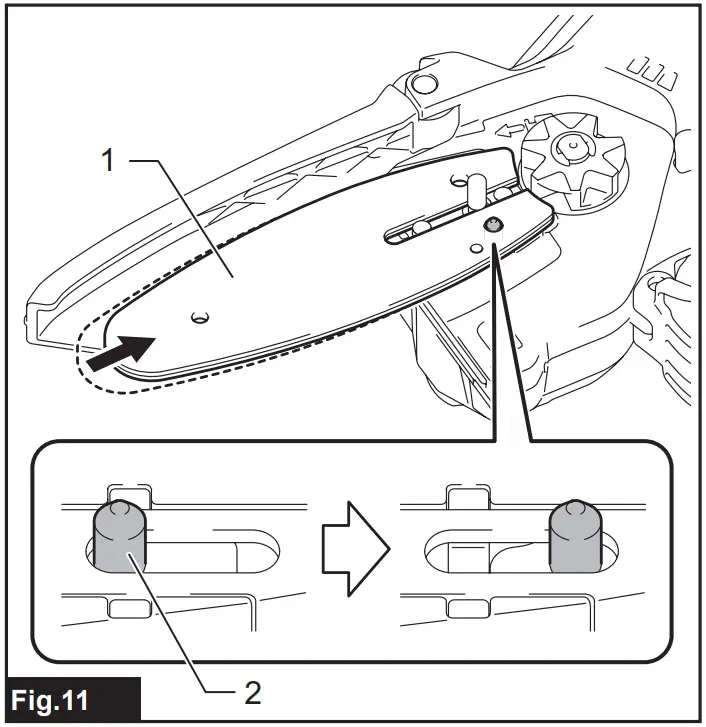 1

2

Fig.11