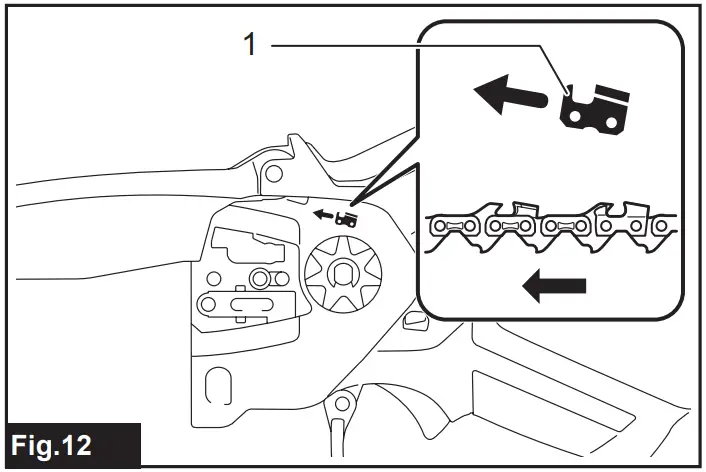 1

Fig.12