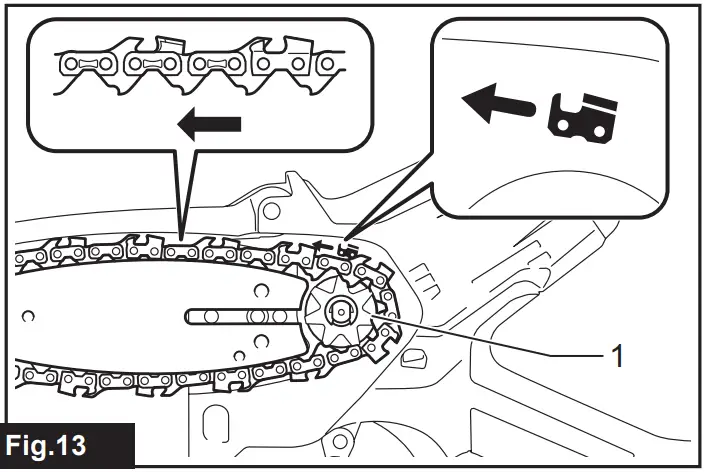 1

Fig.13