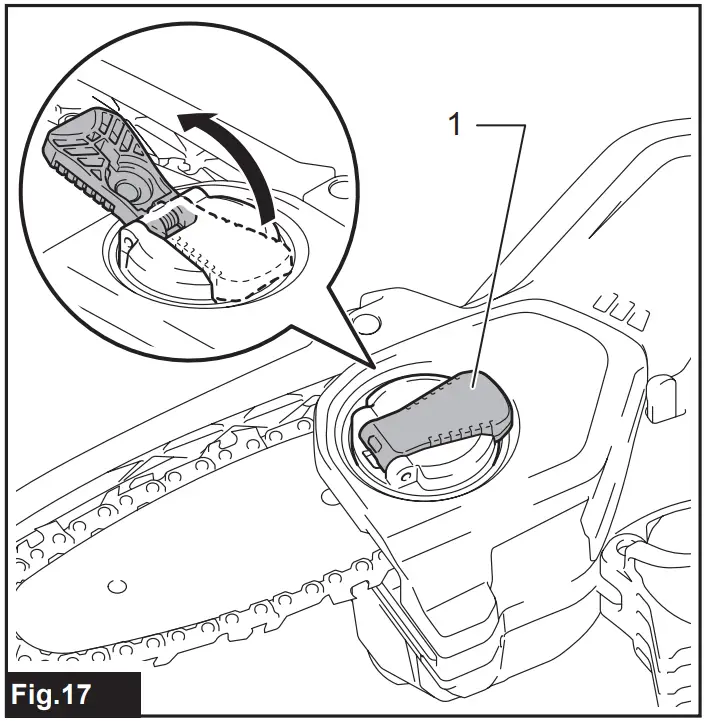 1

Fig.17