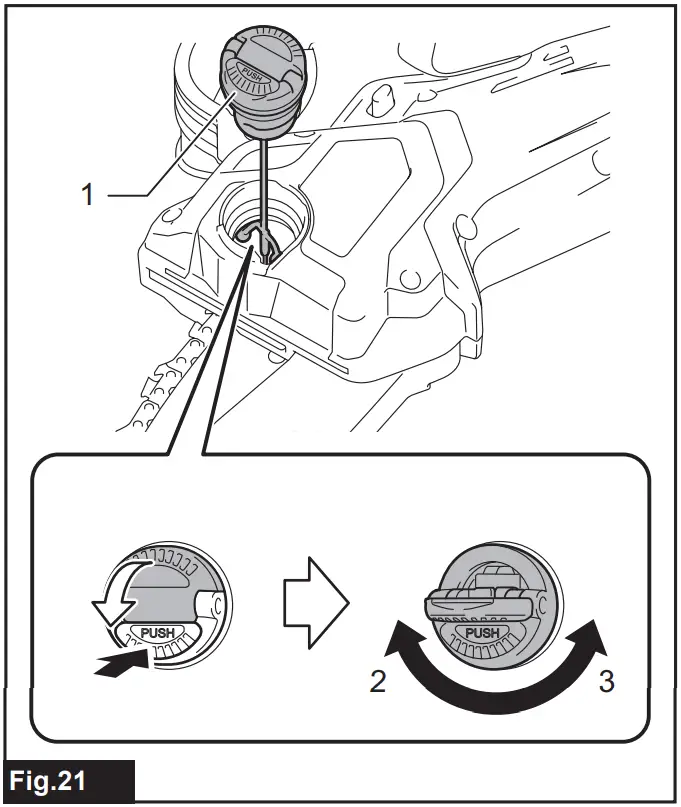 PUSH
1
PUSH
PUSH
2
3
Fig.21