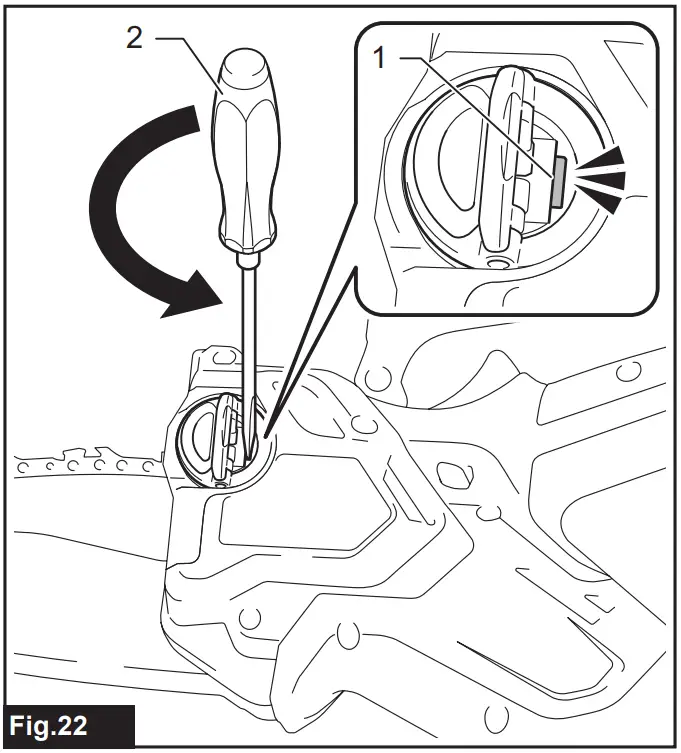 2
1
Fig.22