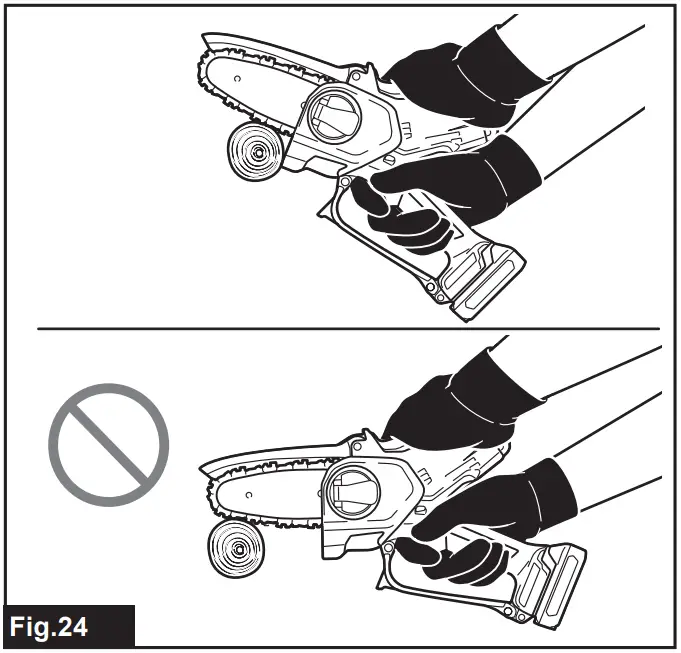 Fig.24