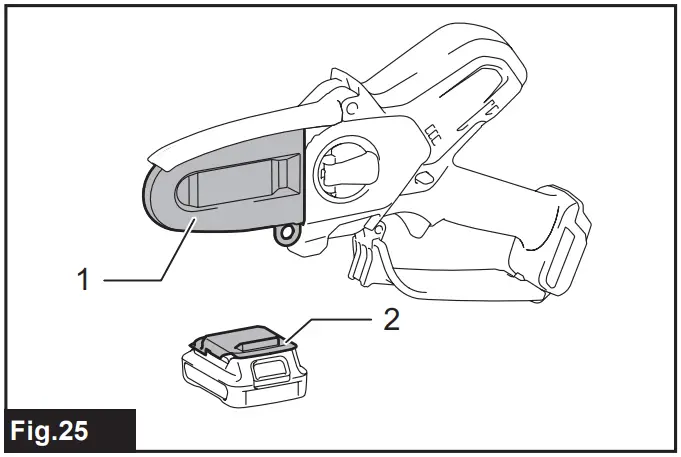 1

2

Fig.25