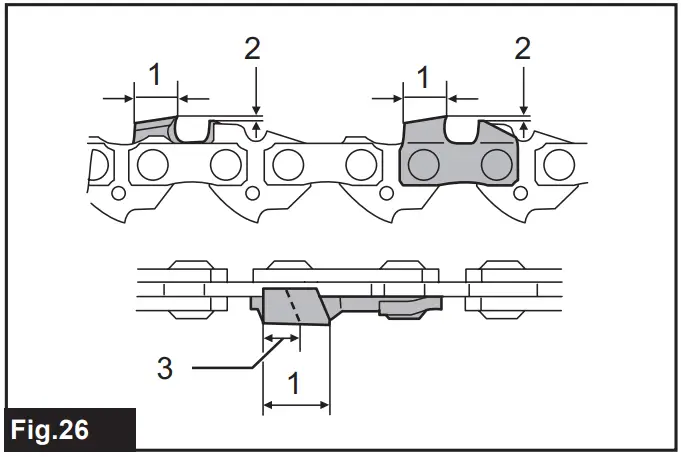 1
2
1
2
3
1
Fig.26