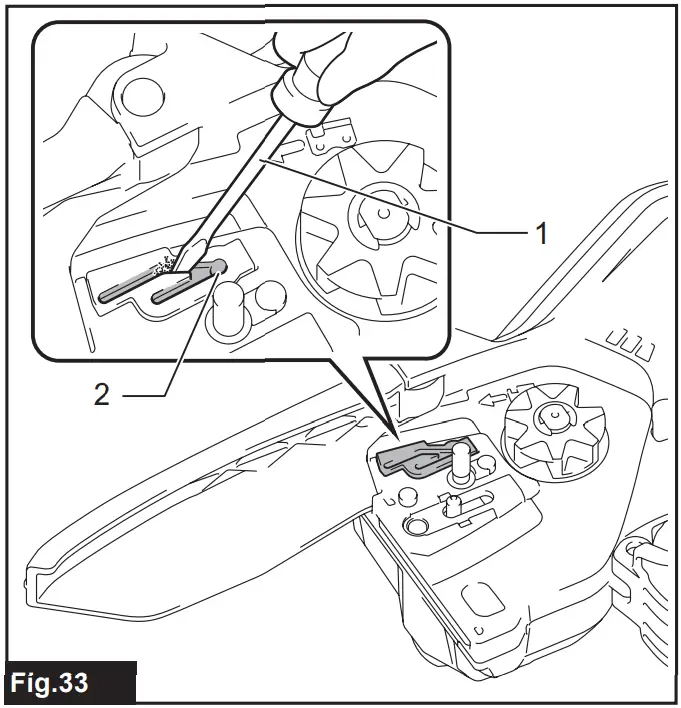 1

2

Fig.33