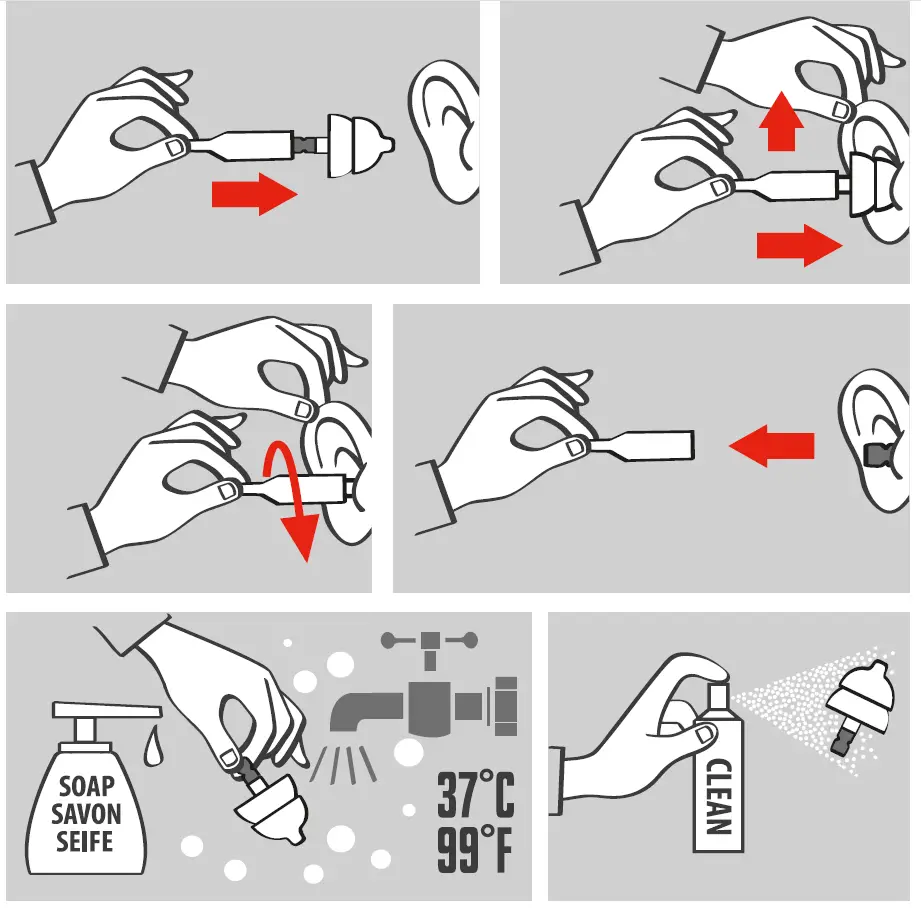 SOAP
SAVON
SEIFE

37°C
99°F

CLEAN