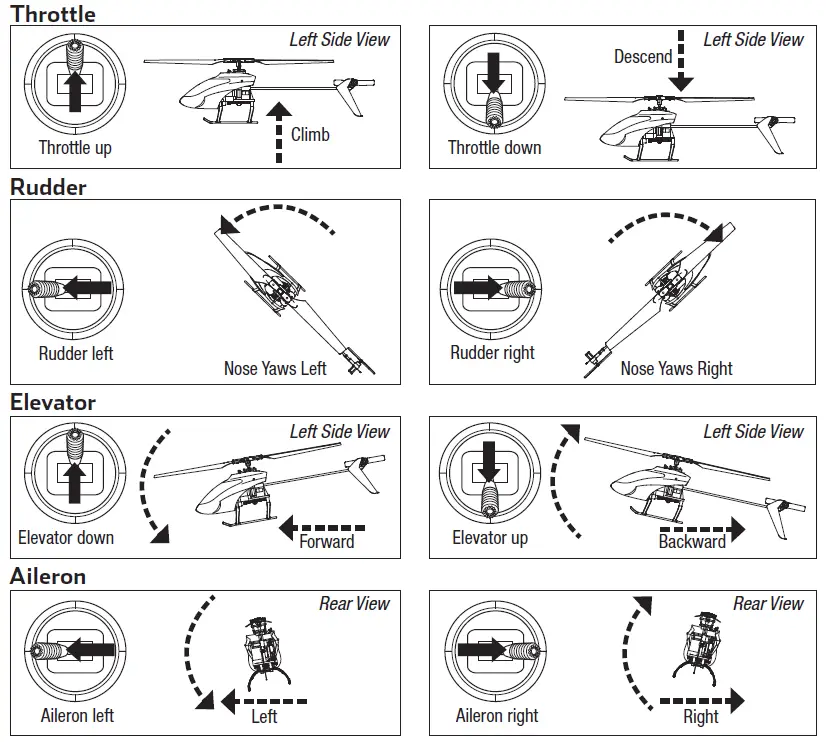 Throttle

Left Side View

Throttle up

Climb

Left Side View

Descend

Throttle down

Rudder

Rudder left

Nose Yaws Left

Rudder right

Nose Yaws Right

Elevator

Left Side View

Elevator down

Forward

Left Side View

Elevator up

Backward

Aileron

Rear View

Aileron left

Left

Rear View

Aileron right

Right