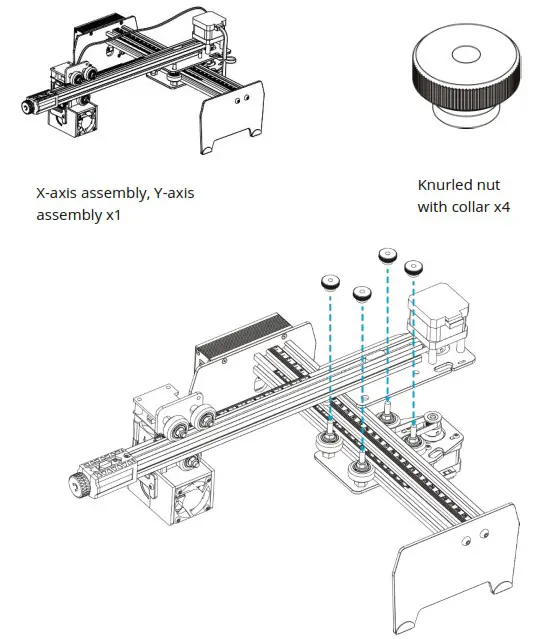 X-axis assembly, Y-axis assembly x1

Knurled nut with collar x4