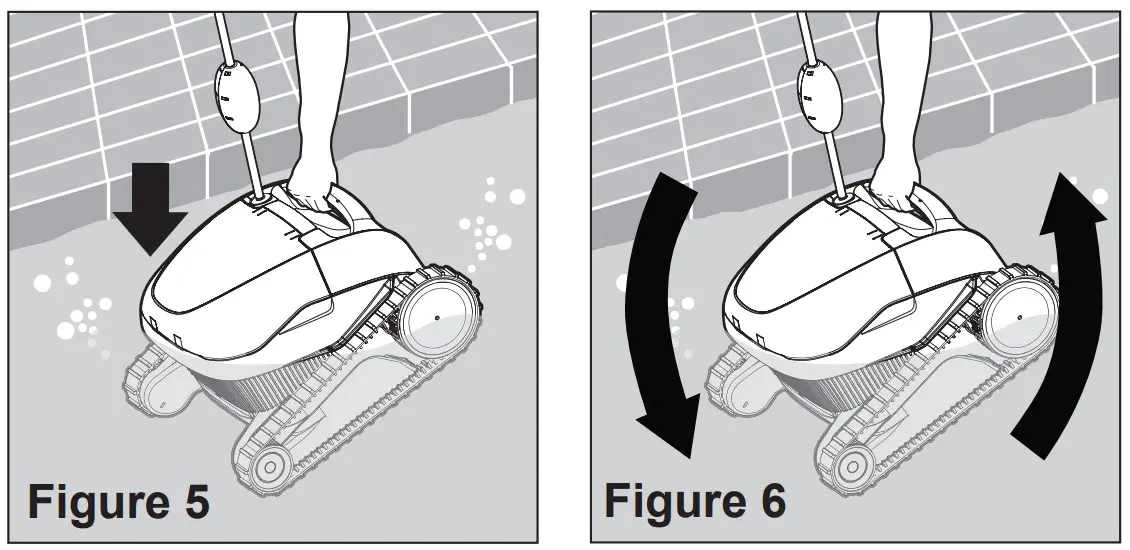 Figure 5

Figure 6