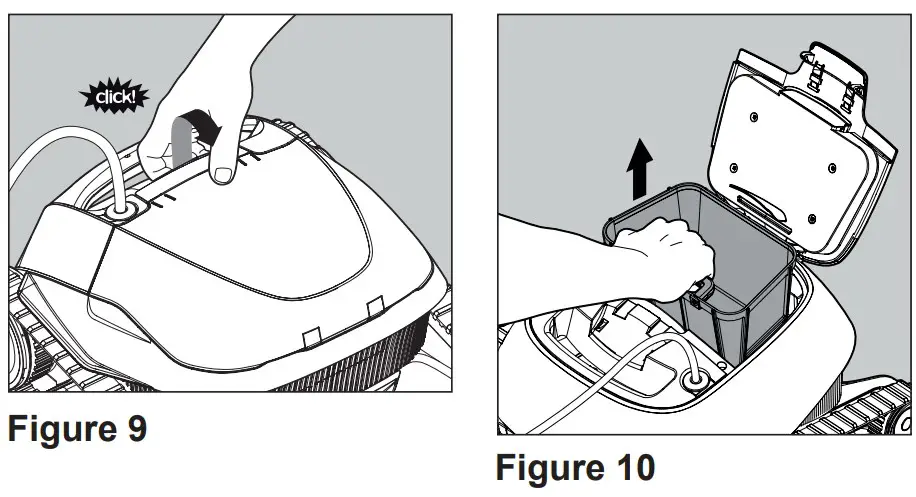 click!

Figure 9

Figure 10