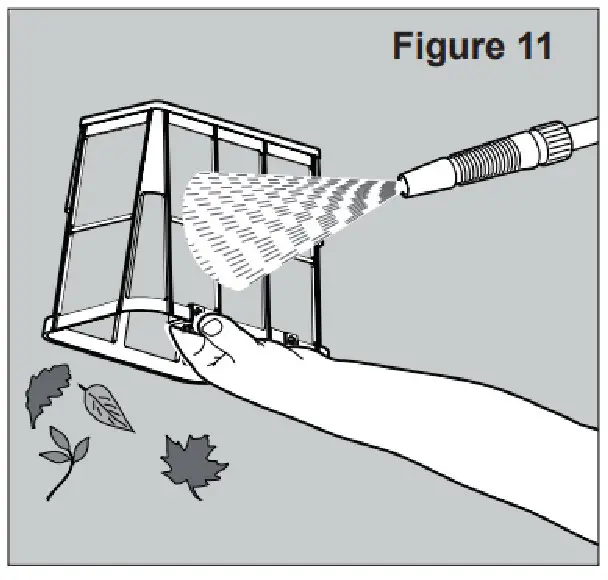 Figure 11