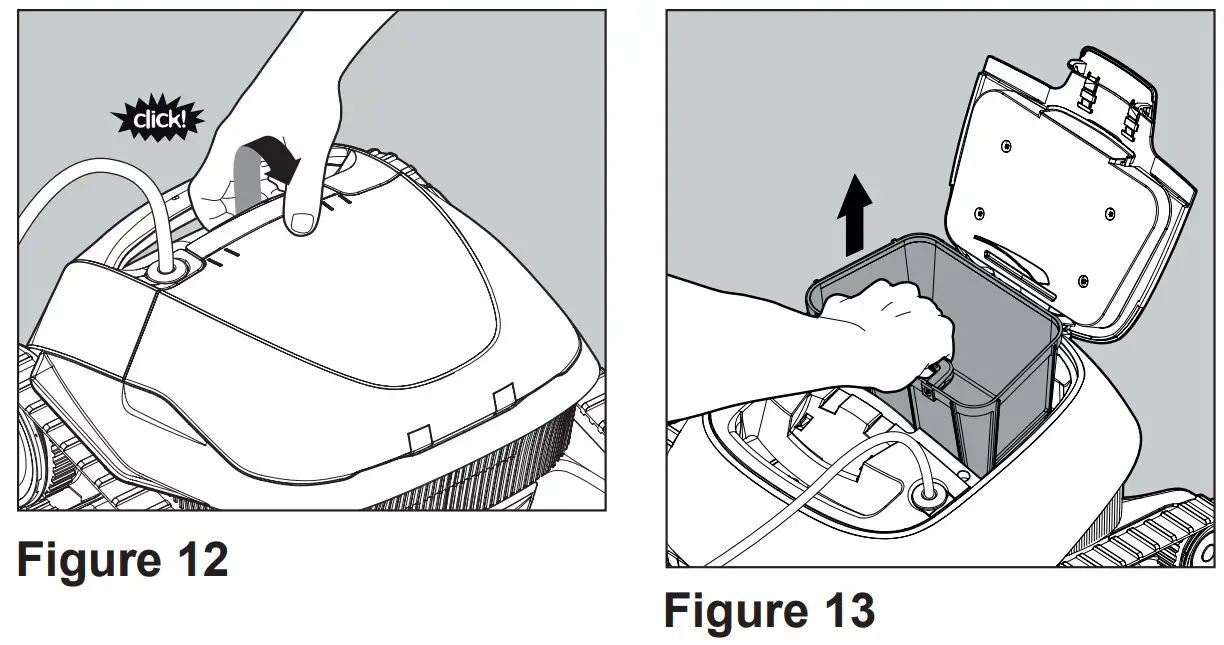 click!

Figure 12

Figure 13