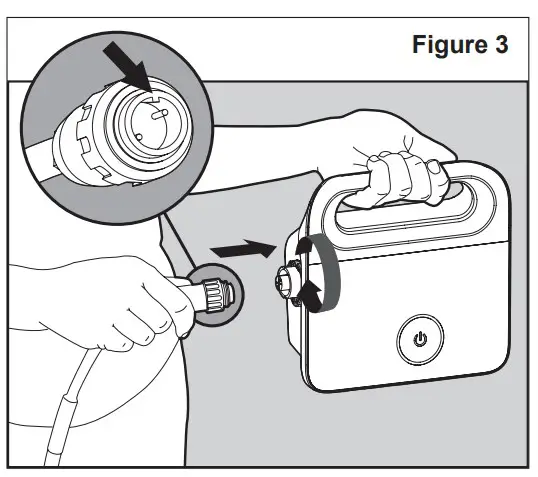 Figure 3