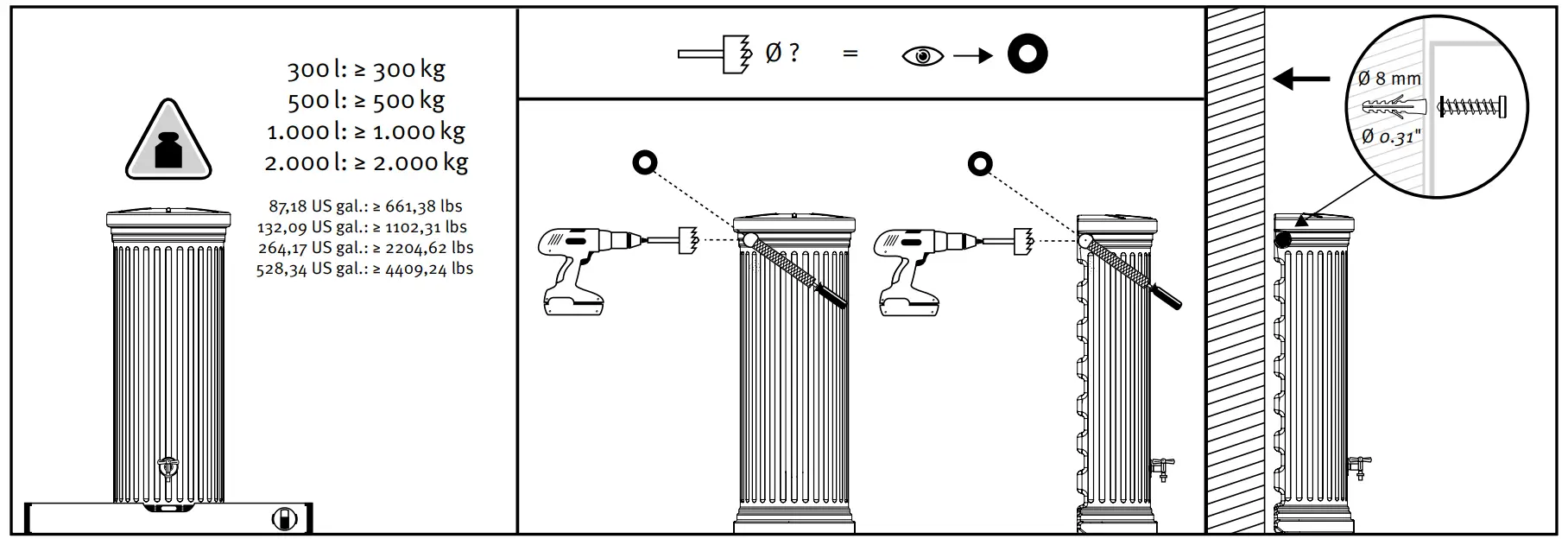 300 l: ≥ 300 kg
500 l: ≥ 500 kg
1.000 l: ≥ 1.000 kg
2.000 l: ≥ 2.000 kg

87,18 US gal.: ≥ 661,38 lbs
132,09 US gal.: ≥ 1102,31 lbs
264,17 US gal.: ≥ 2204,62 lbs
528,34 US gal.: ≥ 4409,24 lbs

Ø ? =

Ø 8 mm
Ø 0.31"