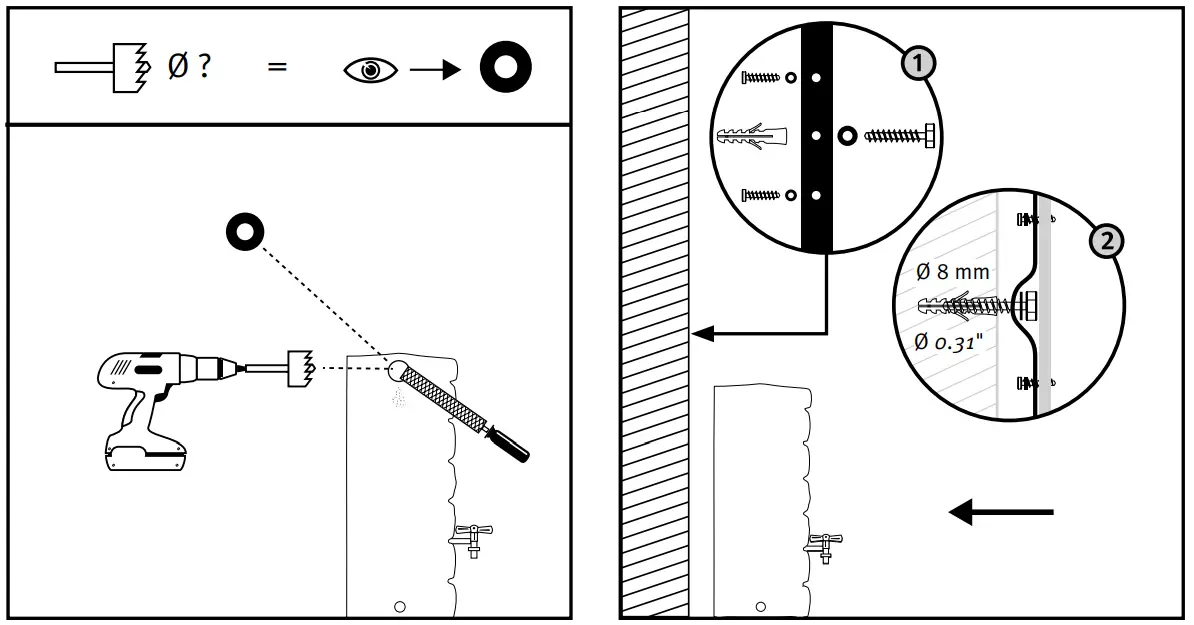 Ø ? =

1

2

Ø 8 mm

Ø 0.31"