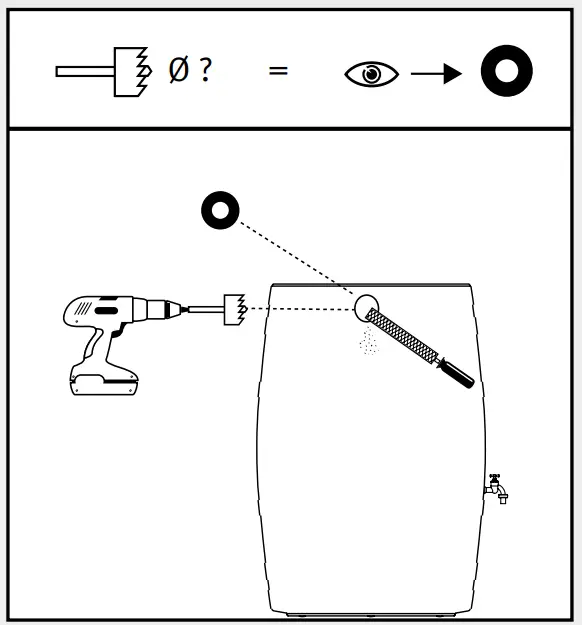 Ø ? =