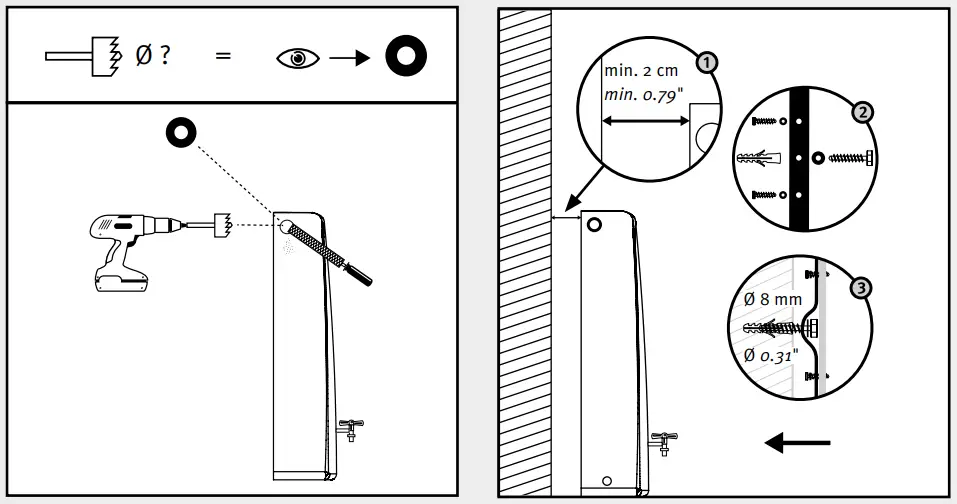 Ø ? =

1
min. 2 cm
min. 0.79"

2

3
Ø 8 mm
Ø 0.31"