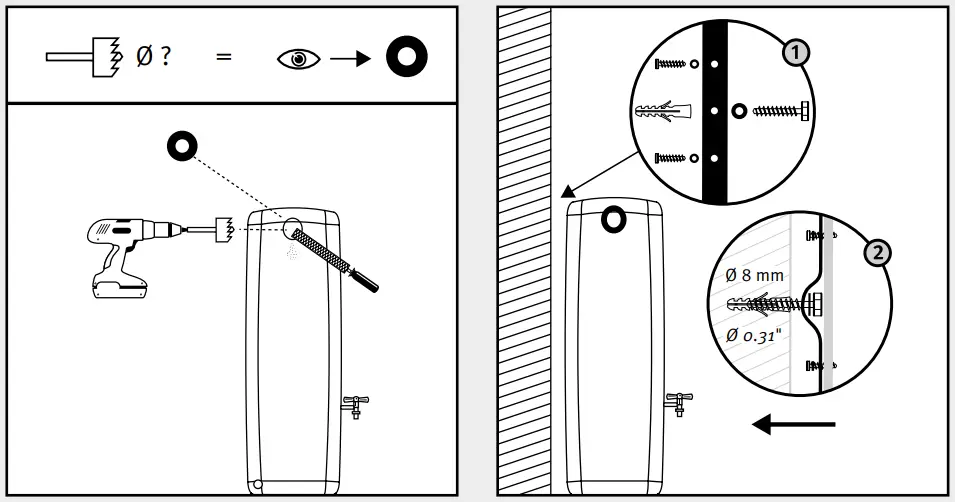 Ø ?

=

1

2

Ø 8 mm

Ø 0.31"