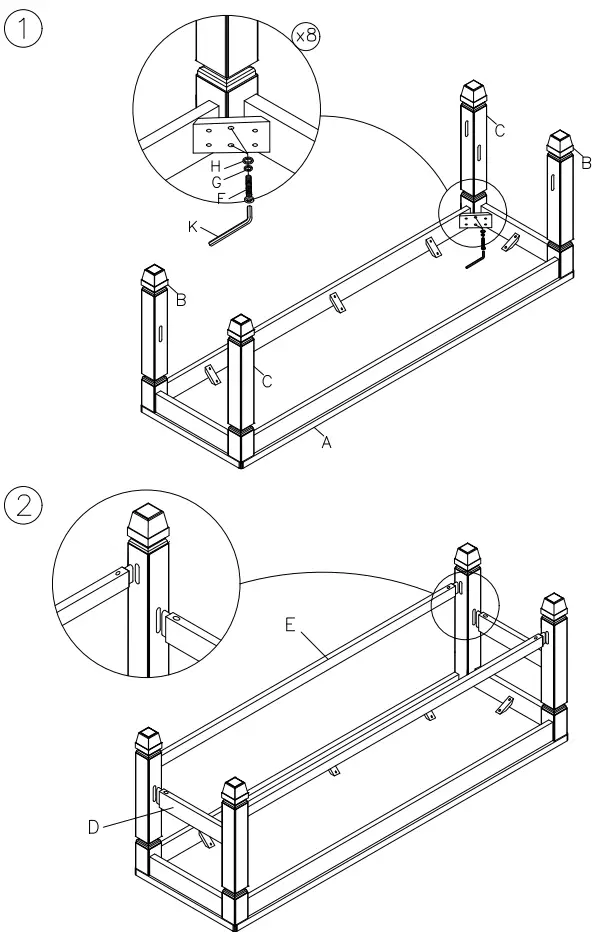 1

x8

H
G
F
K

C
B
B
C
A

2

E
D