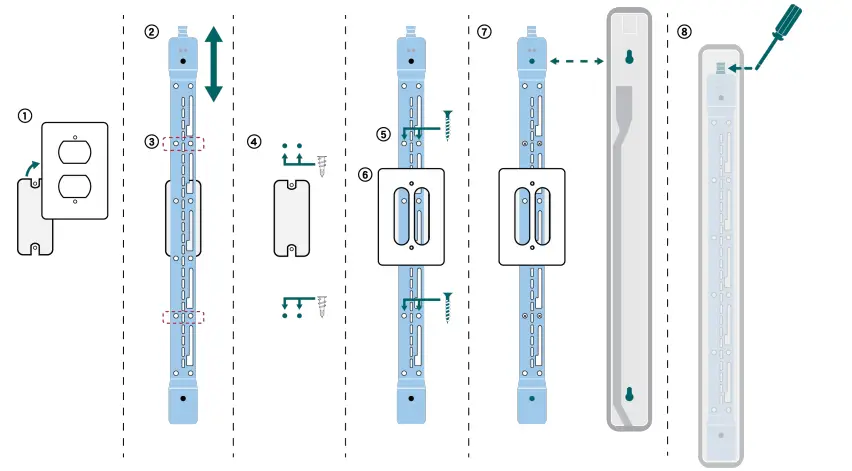 ①
②
③
④
⑤
⑥
⑦
⑧