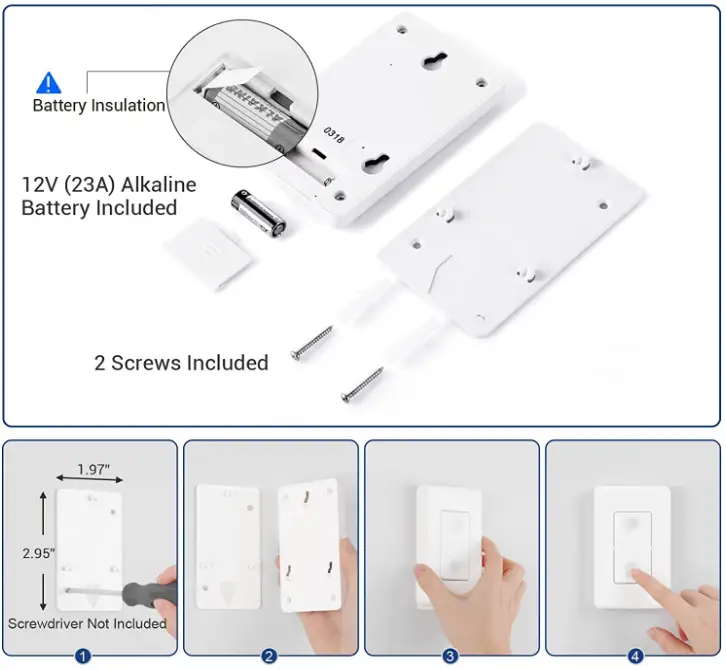 Battery Insulation

ALKALINE

0318

12V (23A) Alkaline Battery Included

2 Screws Included

1.97"

2.95"

Screwdriver Not Included

1

2

3

4