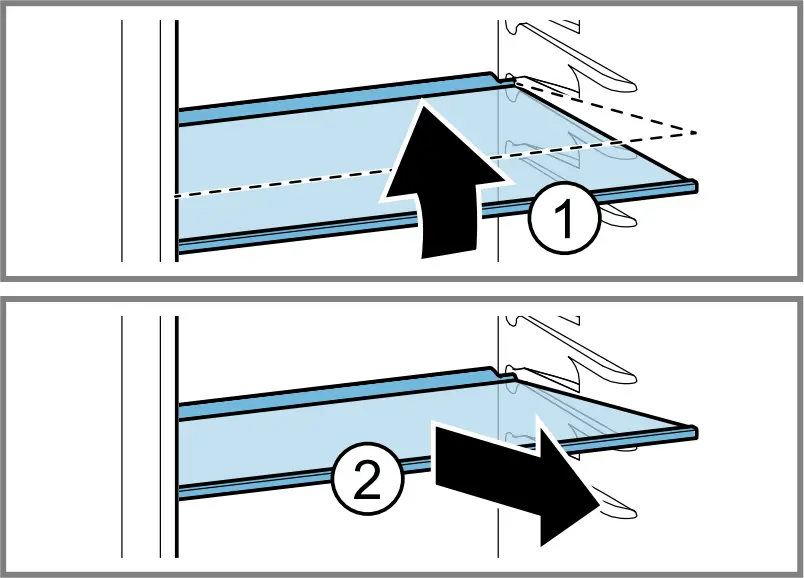 1

2